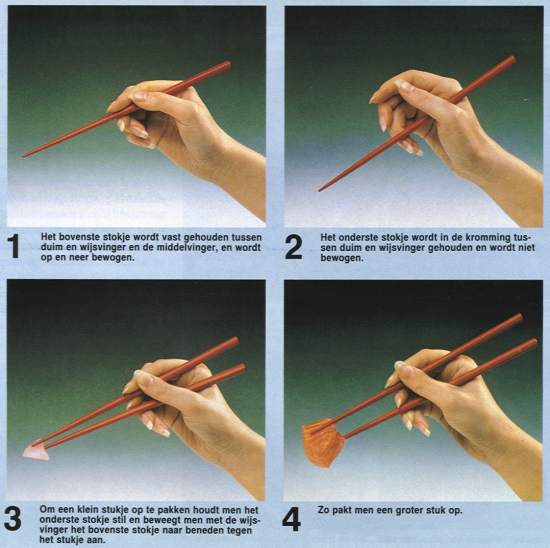 1 Het bovenste stokje wordt vast gehouden tussen duim en wijsvinger en de middelvinger, en wordt op en neer bewogen.

2 Het onderste stokje wordt in de kromming tussen duim en wijsvinger gehouden en wordt niet bewogen.

3 Om een klein stukje op te pakken houdt men het onderste stokje stil en beweegt men met de wijsvinger het bovenste stokje naar beneden tegen het stukje aan.

4 Zo pakt men een groter stuk op.